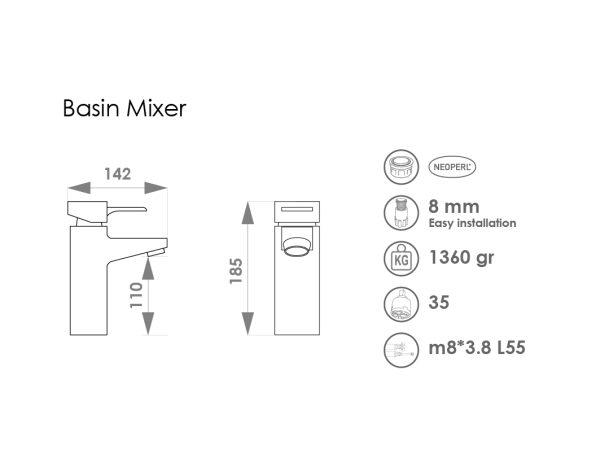 Basin Mixer

142

110

185

NEOPERL

8 mm
Easy installation

KG

1360 gr

35

m8*3.8 L55