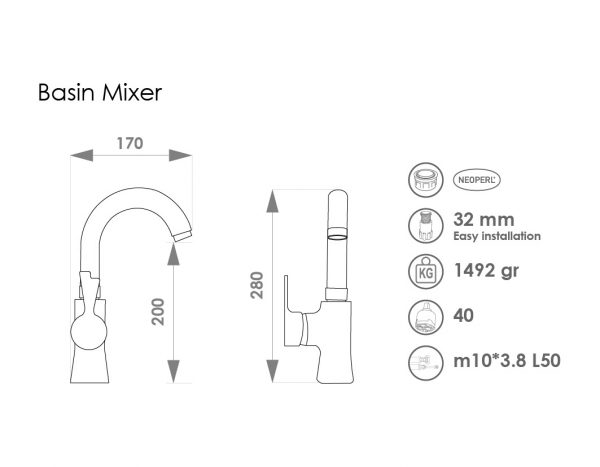 Basin Mixer

170

200

280

NEOPERL

32 mm
Easy installation

KG

1492 gr

40

m10*3.8 L50