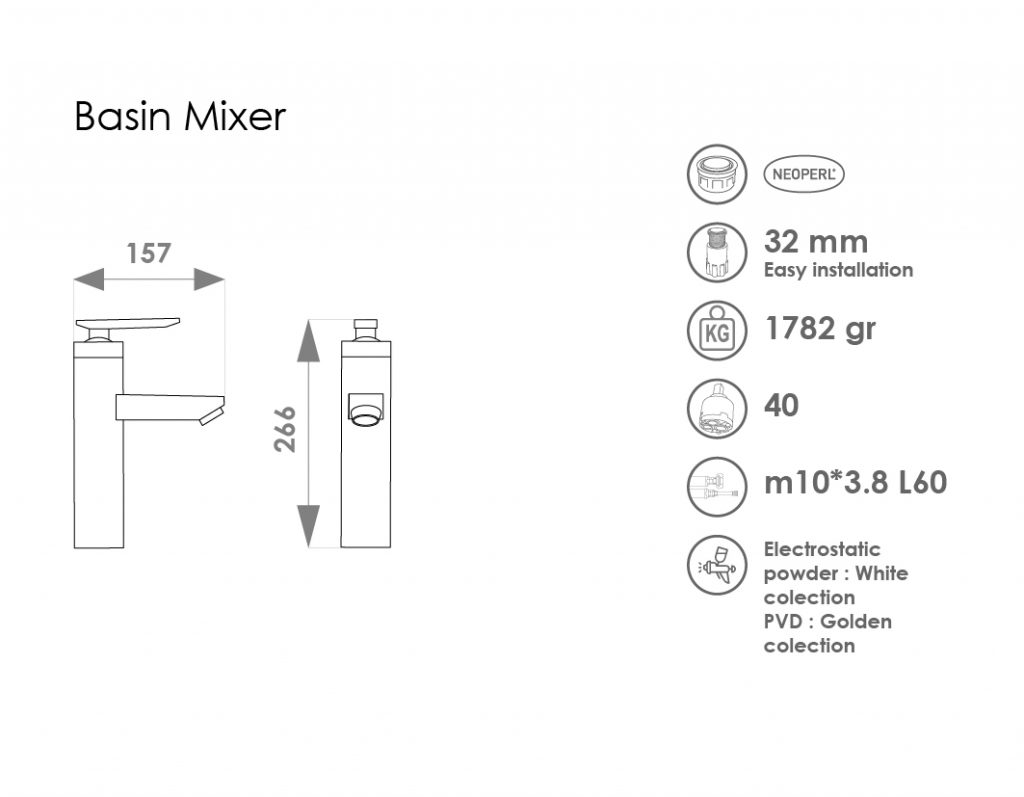 Basin Mixer

157

266

NEOPERL

32 mm
Easy installation

KG

1782 gr

40

m10*3.8 L60

Electrostatic powder : White colection
PVD : Golden colection